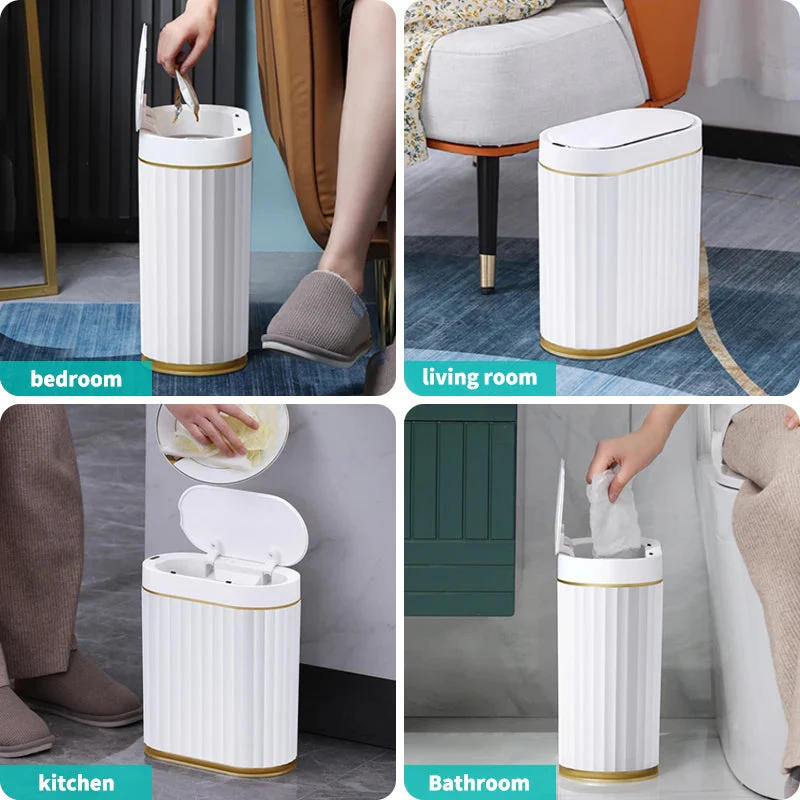 bedroom

living room

kitchen

Bathroom